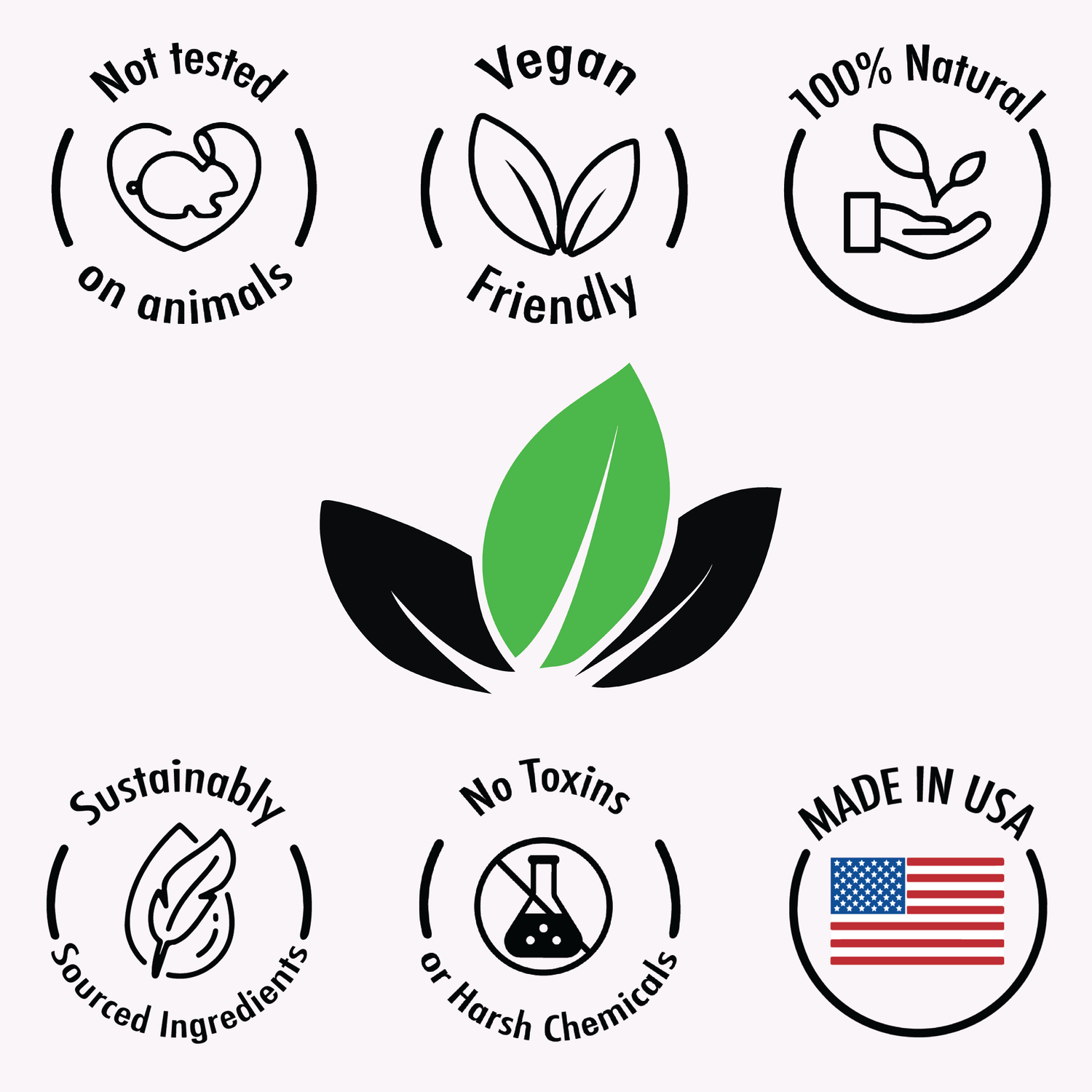 Not tested

on animals

Vegan

Friendly

100% Natural

Sustainably

Sourced Ingredients

No Toxins

or Harsh Chemicals

MADE IN USA